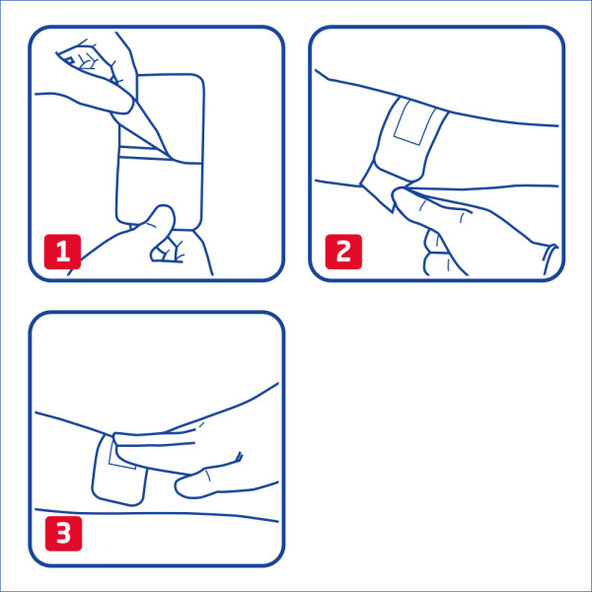 1

2

3