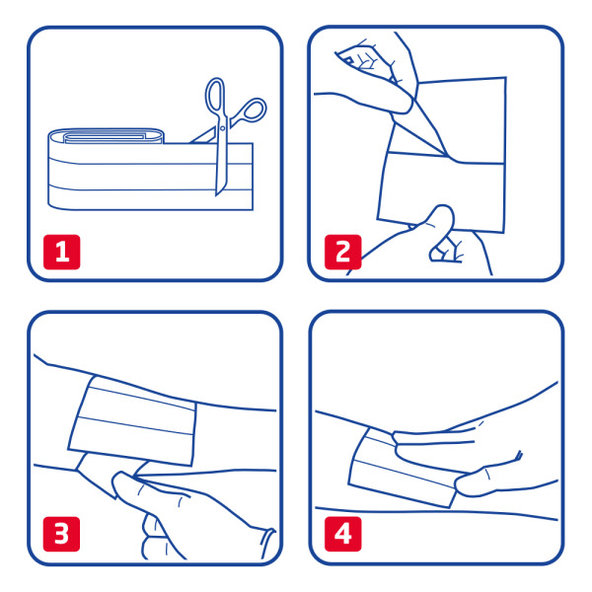 1

2

3

4