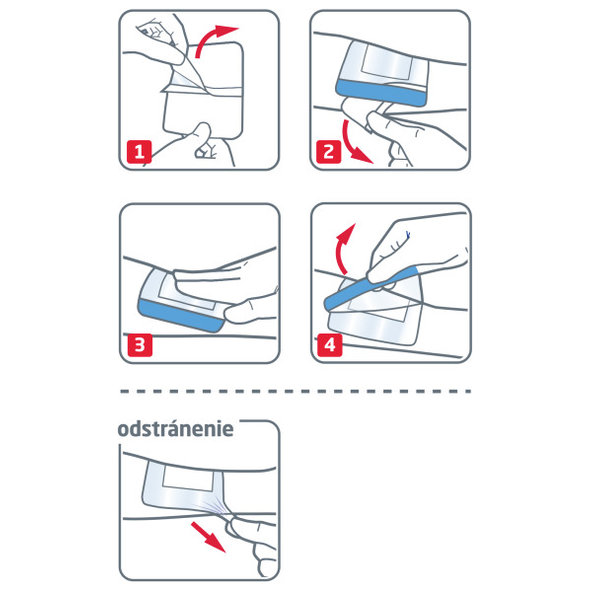 1

2

3

4

odstránenie