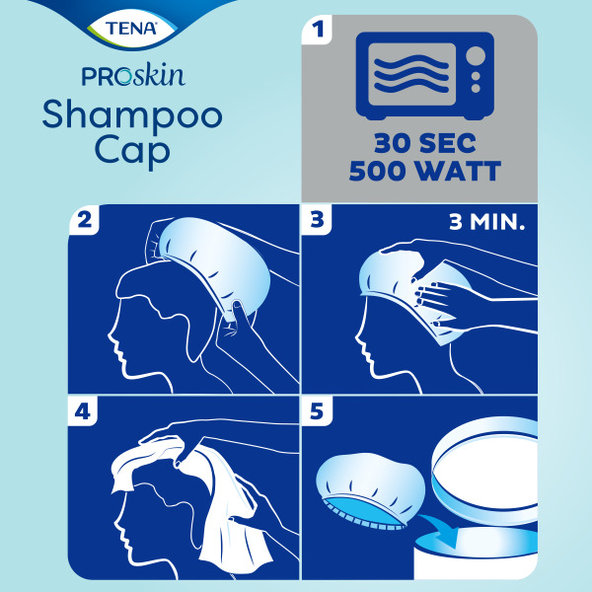 TENA

PROskin
Shampoo Cap

1
30 SEC
500 WATT

2

3
3 MIN.

4

5