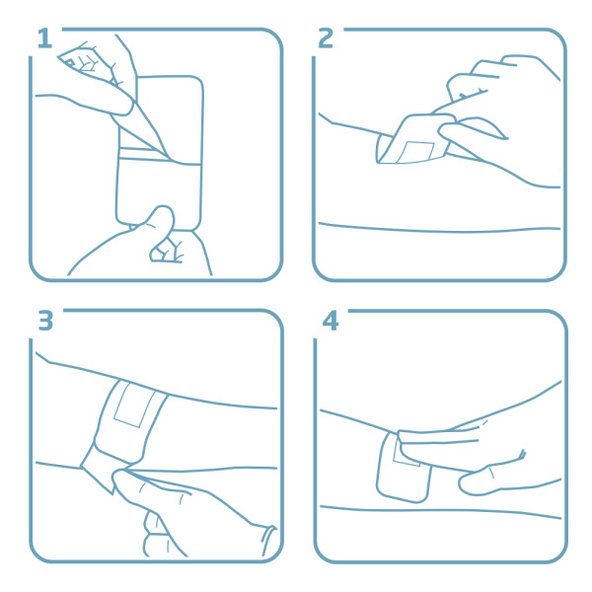 1

2

3

4