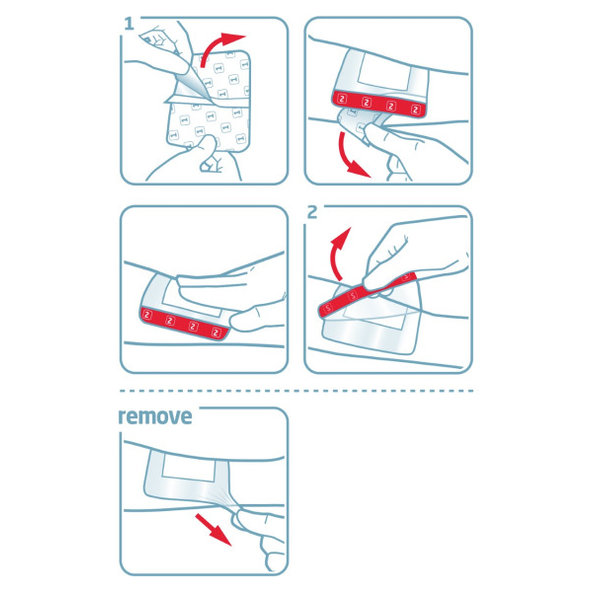 1

2 2 2 2

2 2 2 2

2

remove