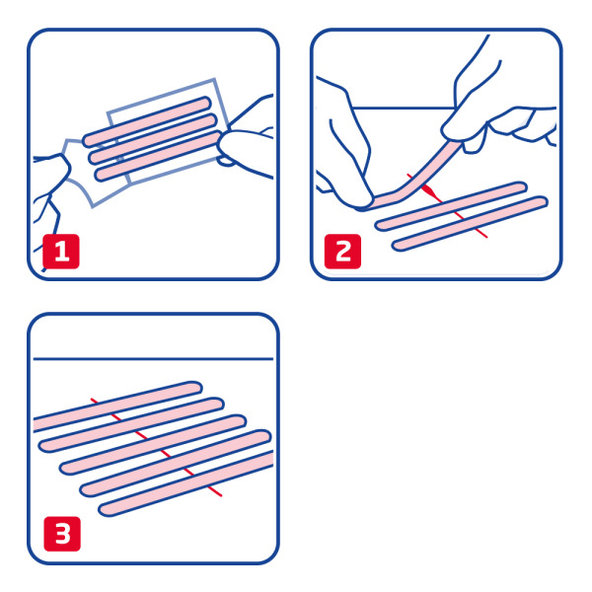 1

2

3