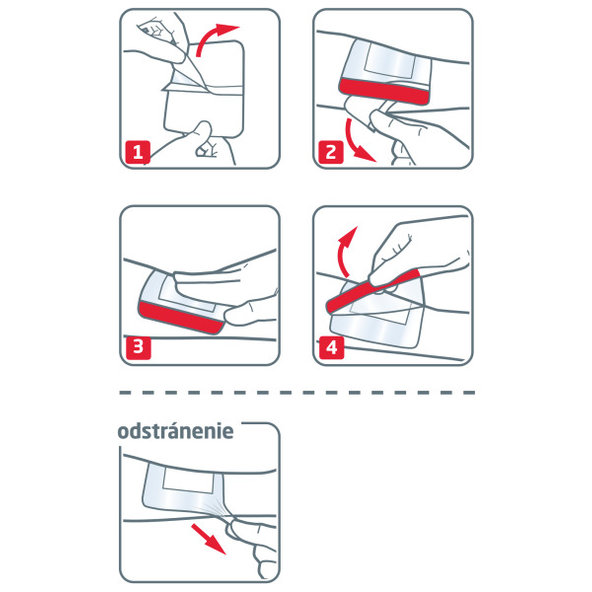 1

2

3

4

odstránenie