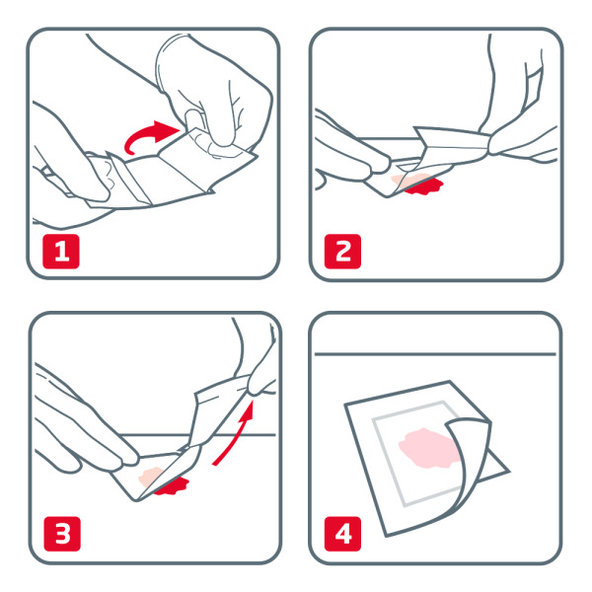 1

2

3

4