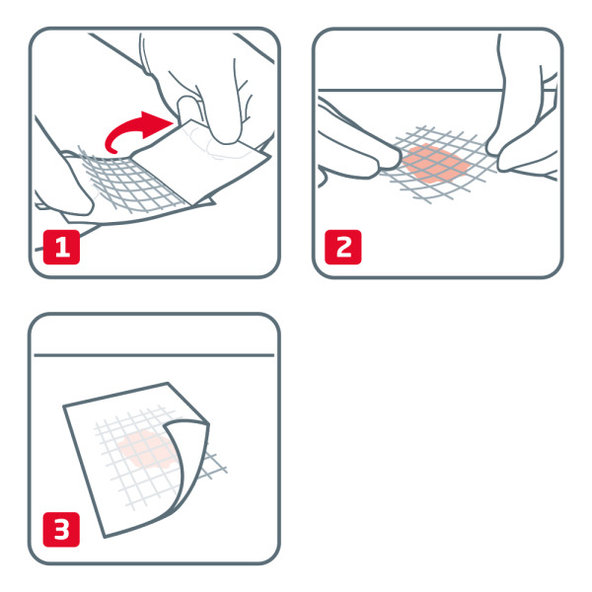 1

2

3